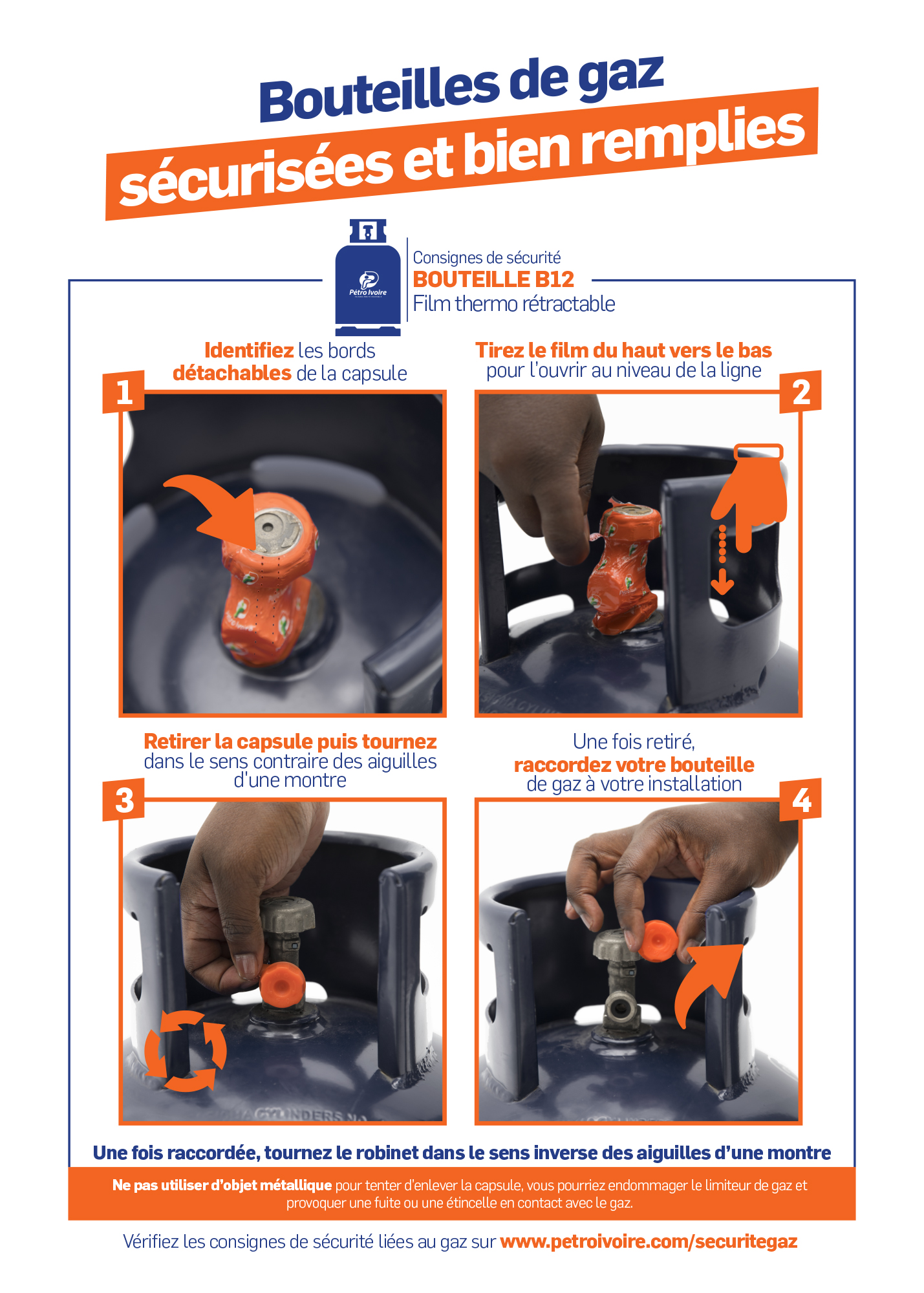 Bouteilles de gaz
sécurisées et bien remplies

Pétro Ivoire

Consignes de sécurité
BOUTEILLE B12
Film thermo rétractable

Identifiez les bords détachables de la capsule

1

Tirez le film du haut vers le bas pour l'ouvrir au niveau de la ligne

2

Retirer la capsule puis tournez dans le sens contraire des aiguilles d'une montre

3

Une fois retiré, raccordez votre bouteille de gaz à votre installation

4

Une fois raccordée, tournez le robinet dans le sens inverse des aiguilles d'une montre

Ne pas utiliser d'objet métallique pour tenter d'enlever la capsule, vous pourriez endommager le limiteur de gaz et provoquer une fuite ou une étincelle en contact avec le gaz.

Vérifiez les consignes de sécurité liées au gaz sur www.petroivoire.com/securitegaz